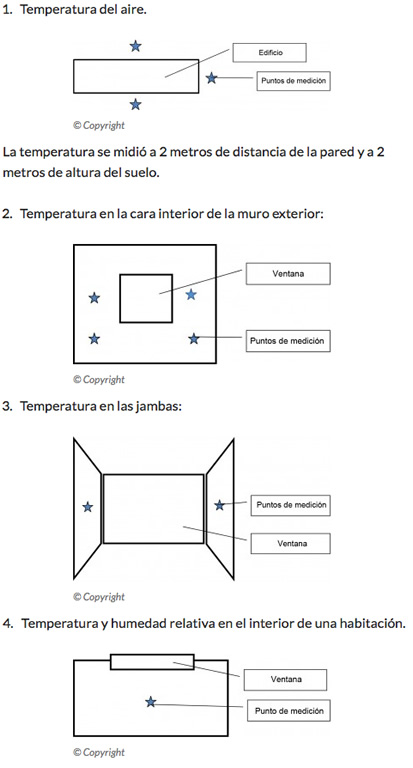 1. Temperatura del aire.

Edificio

Puntos de medición

© Copyright

La temperatura se midió a 2 metros de distancia de la pared y a 2 metros de altura del suelo.

2. Temperatura en la cara interior de la muro exterior:

Ventana

Puntos de medición

© Copyright

3. Temperatura en las jambas:

Puntos de medición

Ventana

© Copyright

4. Temperatura y humedad relativa en el interior de una habitación.

Ventana

Punto de medición

© Copyright